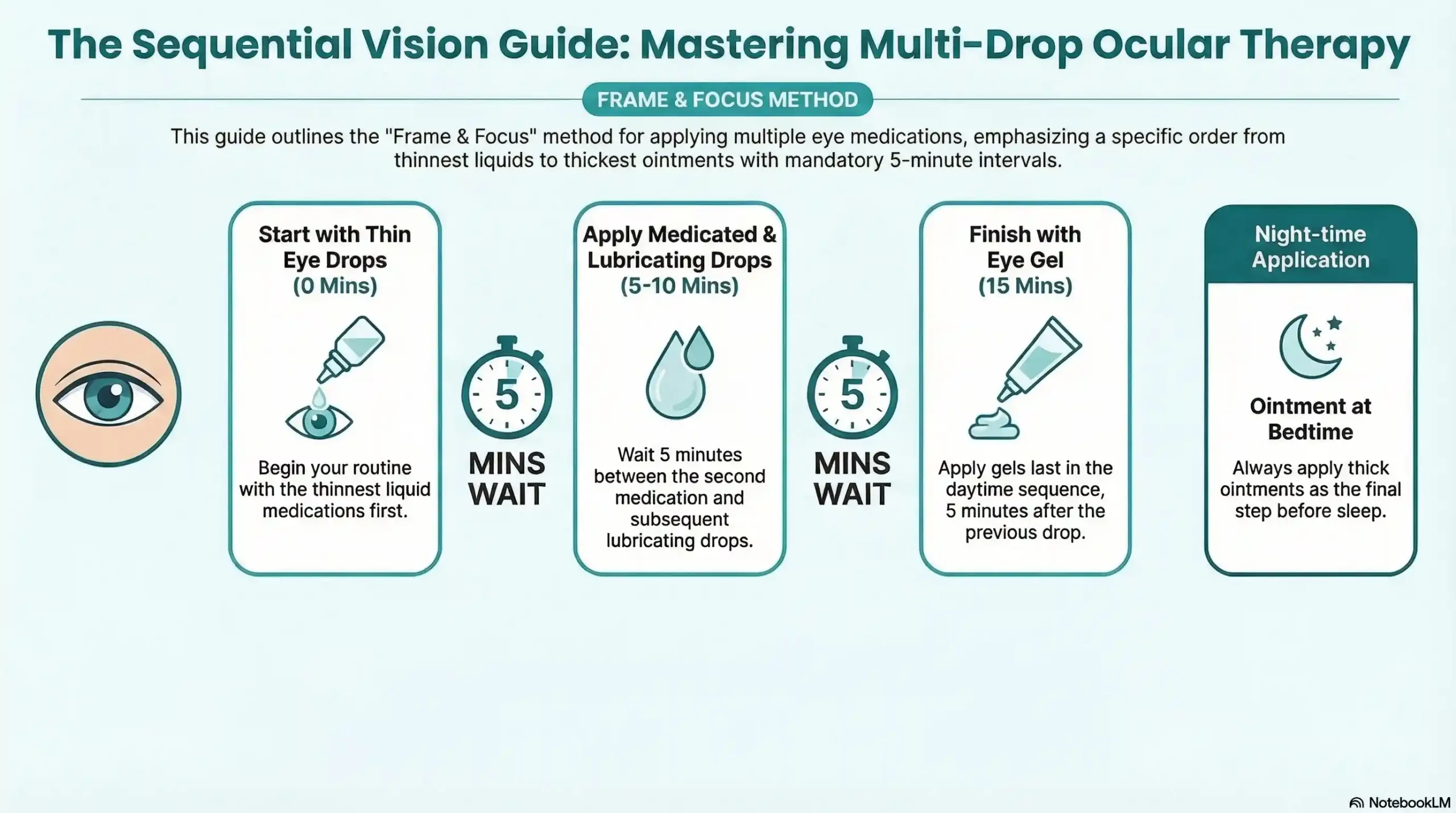 The Sequential Vision Guide: Mastering Multi-Drop Ocular Therapy

FRAME & FOCUS METHOD

This guide outlines the "Frame & Focus" method for applying multiple eye medications, emphasizing a specific order from thinnest liquids to thickest ointments with mandatory 5-minute intervals.

Start with Thin Eye Drops
(0 Mins)

Begin your routine with the thinnest liquid medications first.

5
MINS WAIT

Apply Medicated & Lubricating Drops
(5-10 Mins)

Wait 5 minutes between the second medication and subsequent lubricating drops.

5
MINS WAIT

Finish with Eye Gel
(15 Mins)

Apply gels last in the daytime sequence, 5 minutes after the previous drop.

Night-time Application

Ointment at Bedtime

Always apply thick ointments as the final step before sleep.

NotebookLM