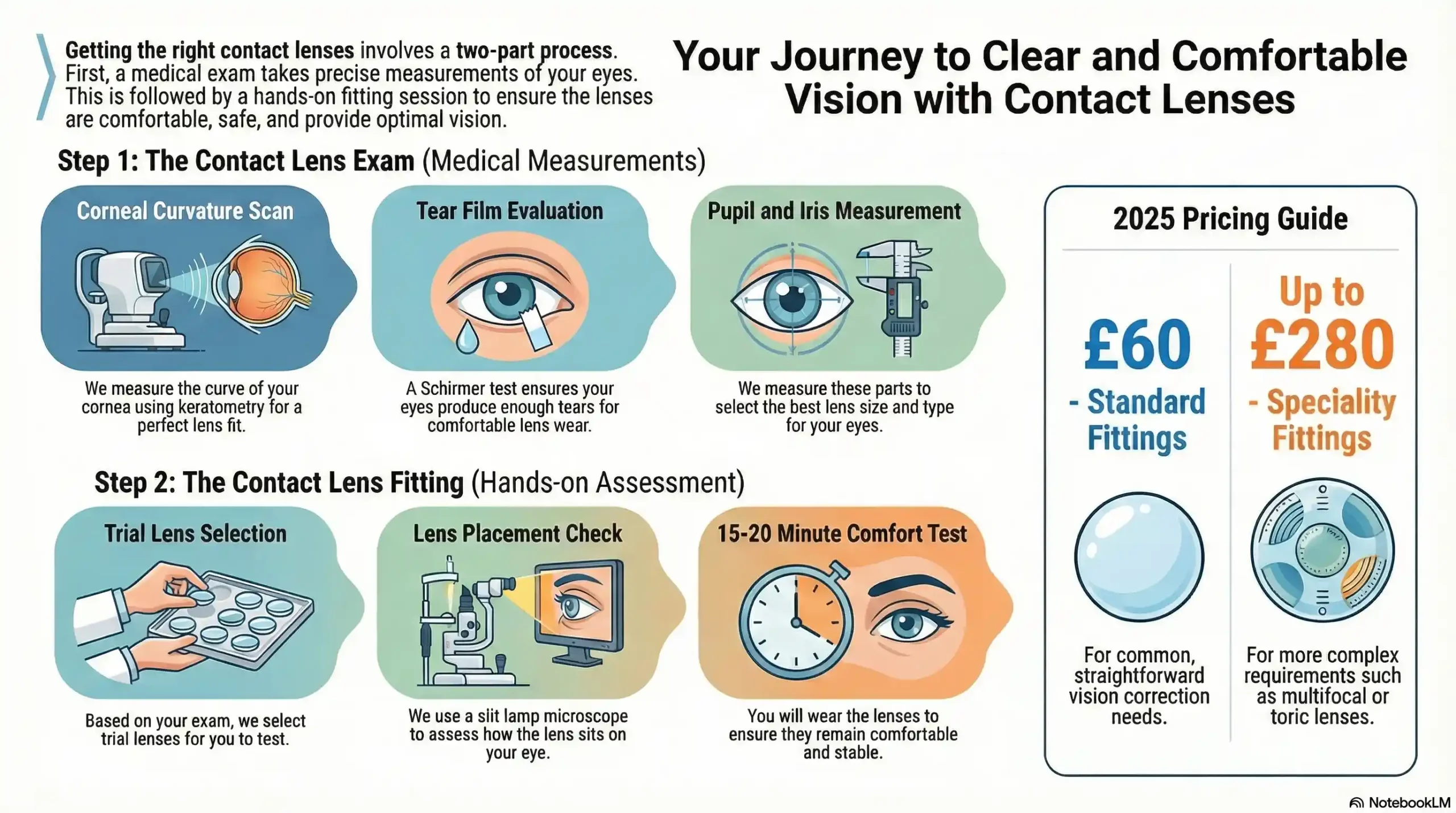 Getting the right contact lenses involves a two-part process. First, a medical exam takes precise measurements of your eyes. This is followed by a hands-on fitting session to ensure the lenses are comfortable, safe, and provide optimal vision.

Your Journey to Clear and Comfortable Vision with Contact Lenses

Step 1: The Contact Lens Exam (Medical Measurements)

Corneal Curvature Scan

We measure the curve of your cornea using keratometry for a perfect lens fit.

Tear Film Evaluation

A Schirmer test ensures your eyes produce enough tears for comfortable lens wear.

Pupil and Iris Measurement

We measure these parts to select the best lens size and type for your eyes.

Step 2: The Contact Lens Fitting (Hands-on Assessment)

Trial Lens Selection

Based on your exam, we select trial lenses for you to test.

Lens Placement Check

We use a slit lamp microscope to assess how the lens sits on your eye.

15-20 Minute Comfort Test

You will wear the lenses to ensure they remain comfortable and stable.

2025 Pricing Guide

£60 - Standard Fittings

For common, straightforward vision correction needs.

Up to £280 - Speciality Fittings

For more complex requirements such as multifocal or toric lenses.

NotebookLM